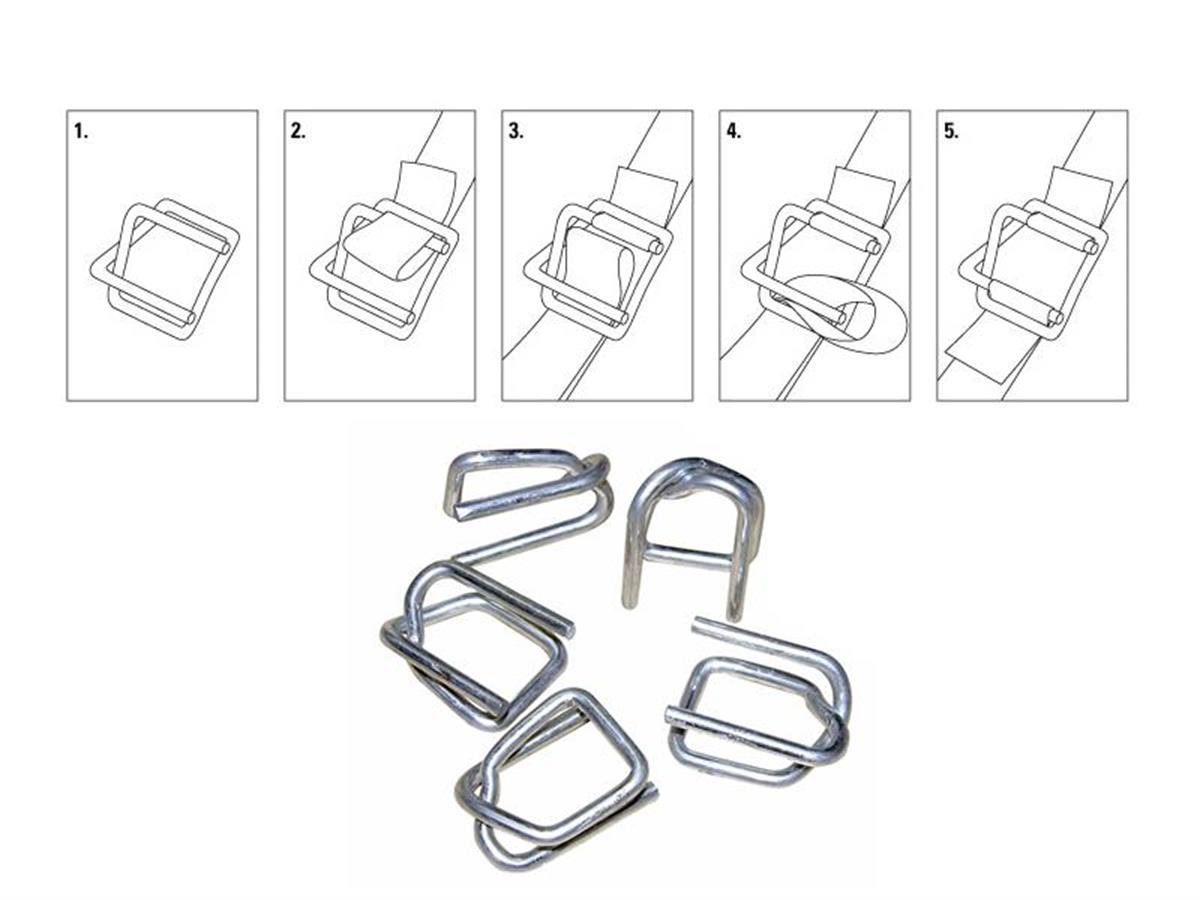 1.

2.

3.

4.

5.