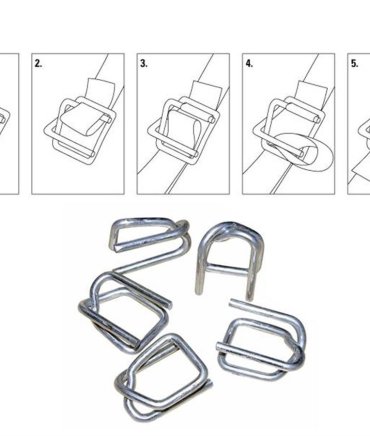 2.

3.

4.

5.